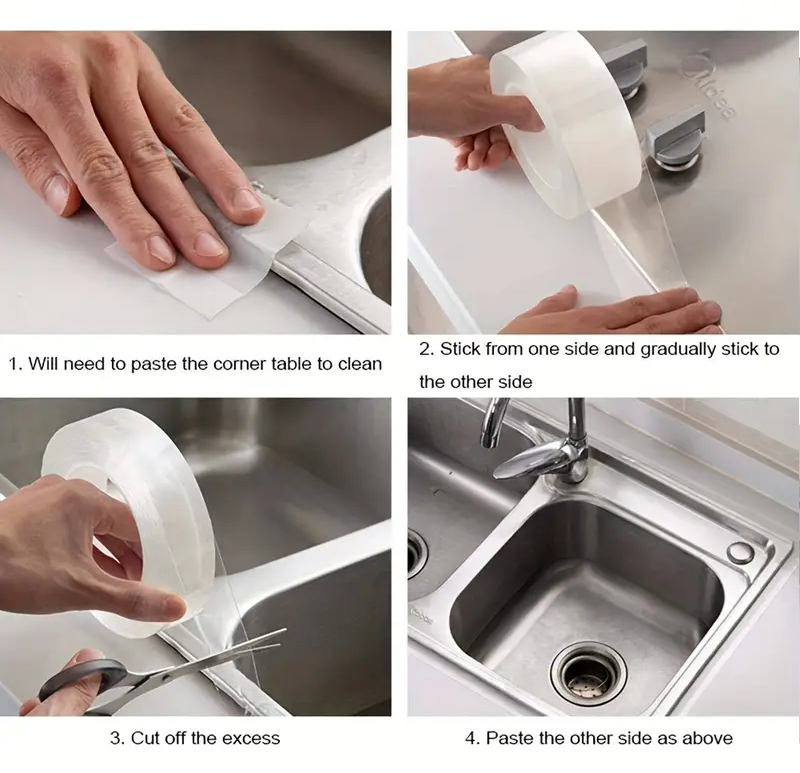 Midea

1. Will need to paste the corner table to clean

2. Stick from one side and gradually stick to the other side

3. Cut off the excess

4. Paste the other side as above